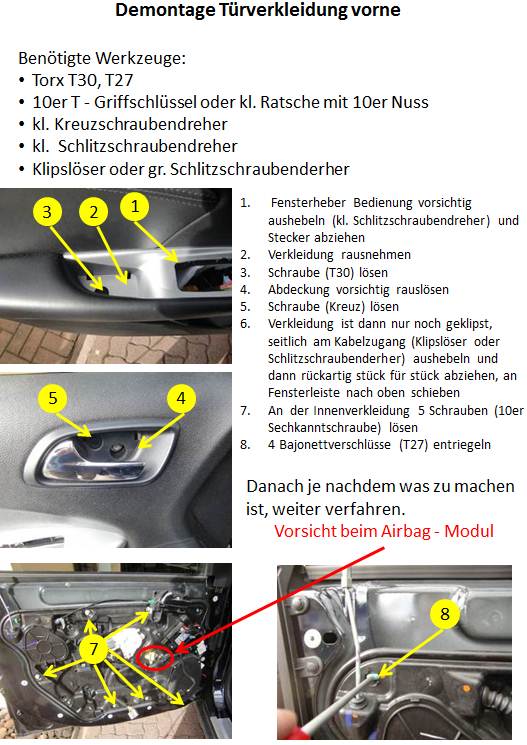 Demontage Türverkleidung vorne

Benötigte Werkzeuge:
• Torx T30, T27
• 10er T - Griffschlüssel oder kl. Ratsche mit 10er Nuss
• kl. Kreuzschraubendreher
• kl. Schlitzschraubendreher
• Klipslöser oder gr. Schlitzschraubenderher

3 2 1

1. Fensterheber Bedienung vorsichtig aushebeln (kl. Schlitzschraubendreher) und Stecker abziehen
2. Verkleidung rausnehmen
3. Schraube (T30) lösen
4. Abdeckung vorsichtig rauslösen
5. Schraube (Kreuz) lösen
6. Verkleidung ist dann nur noch geklipst, seitlich am Kabelzugang (Klipslöser oder Schlitzschraubenderher) aushebeln und dann rückartig stück für stück abziehen, an Fensterleiste nach oben schieben
7. An der Innenverkleidung 5 Schrauben (10er Sechkanntschraube) lösen
8. 4 Bajonettverschlüsse (T27) entriegeln

5 4

Danach je nachdem was zu machen ist, weiter verfahren.

Vorsicht beim Airbag - Modul

7

8